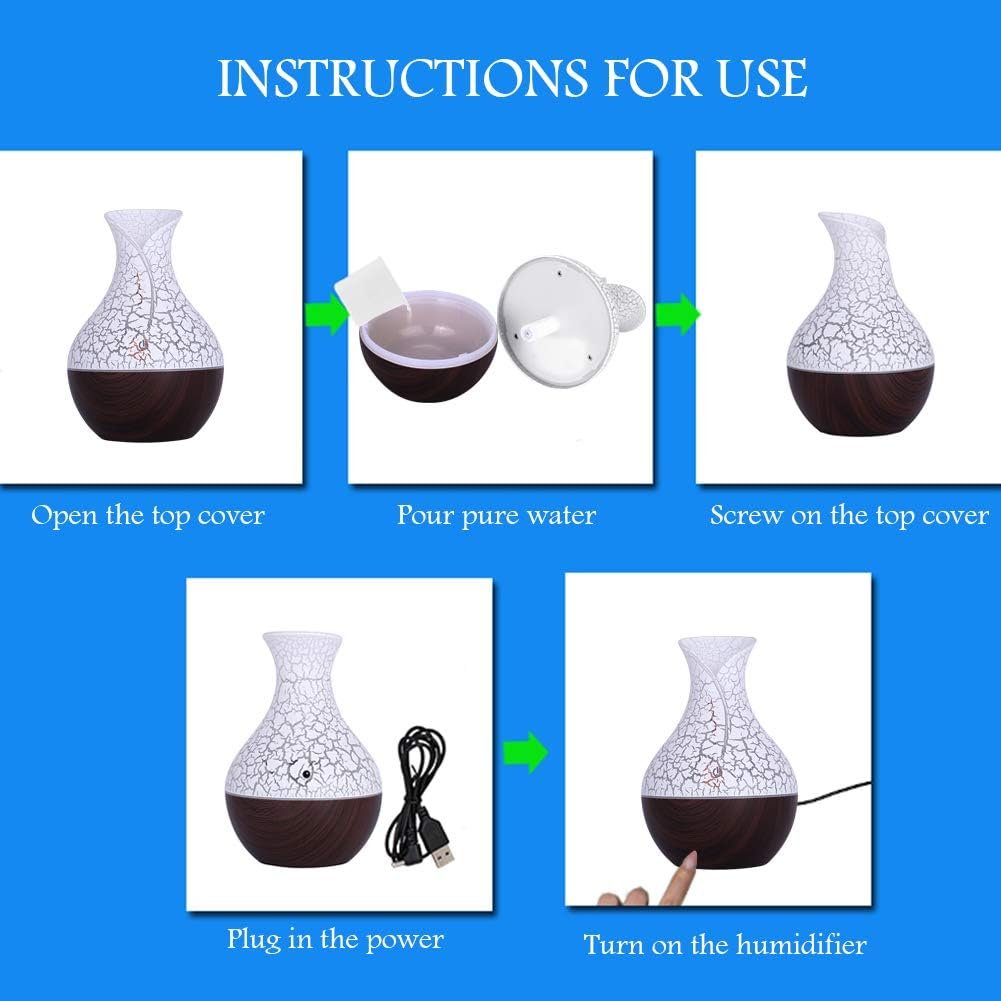 INSTRUCTIONS FOR USE

Open the top cover

Pour pure water

Screw on the top cover

Plug in the power

Turn on the humidifier