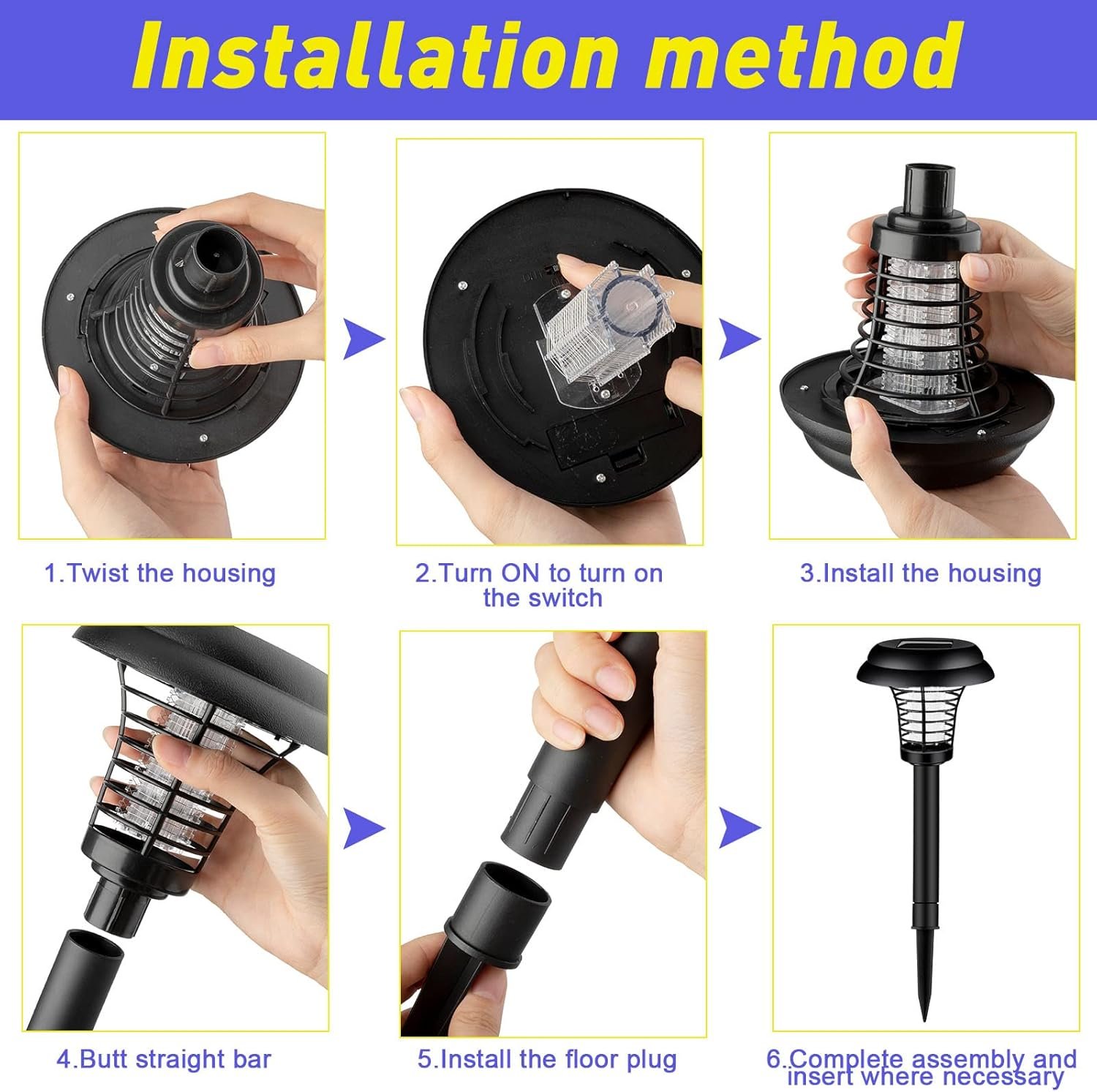 Installation method

1.Twist the housing

2.Turn ON to turn on the switch

3.Install the housing

4.Butt straight bar

5.Install the floor plug

6.Complete assembly and insert where necessary