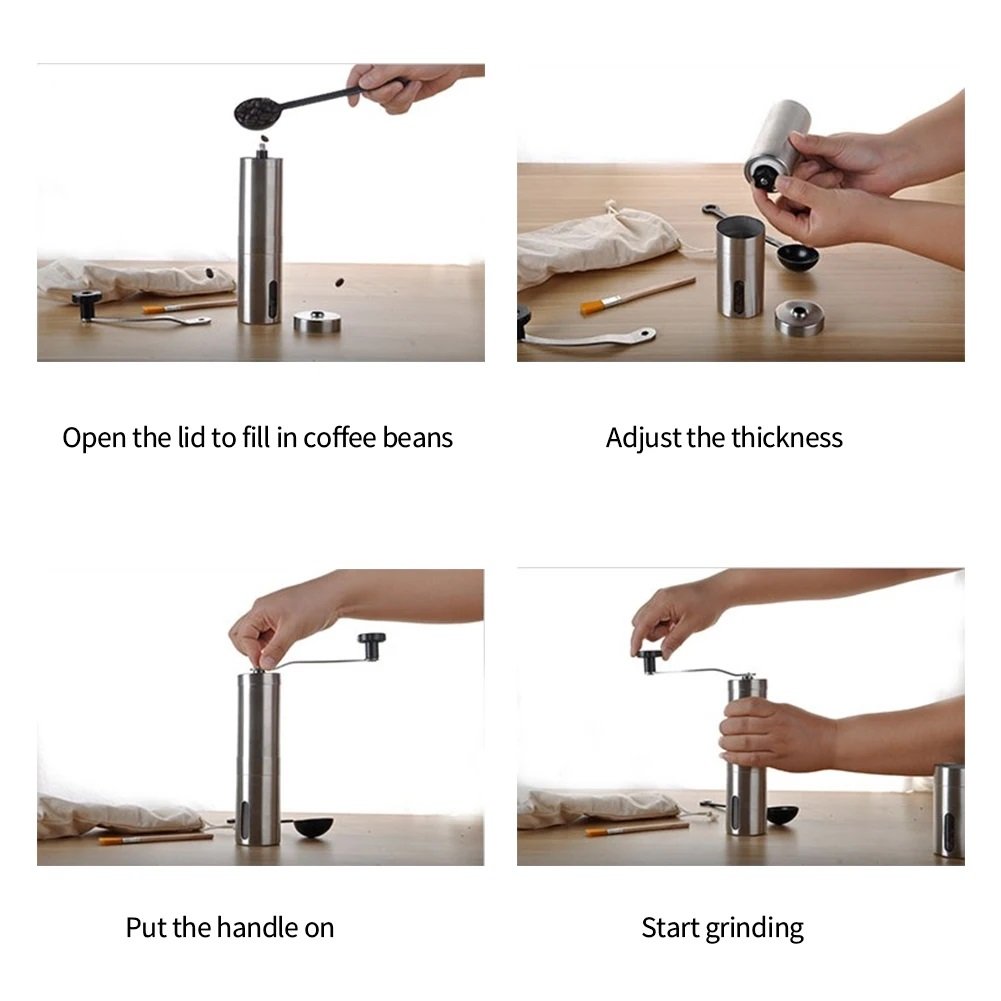 Open the lid to fill in coffee beans

Adjust the thickness

Put the handle on

Start grinding