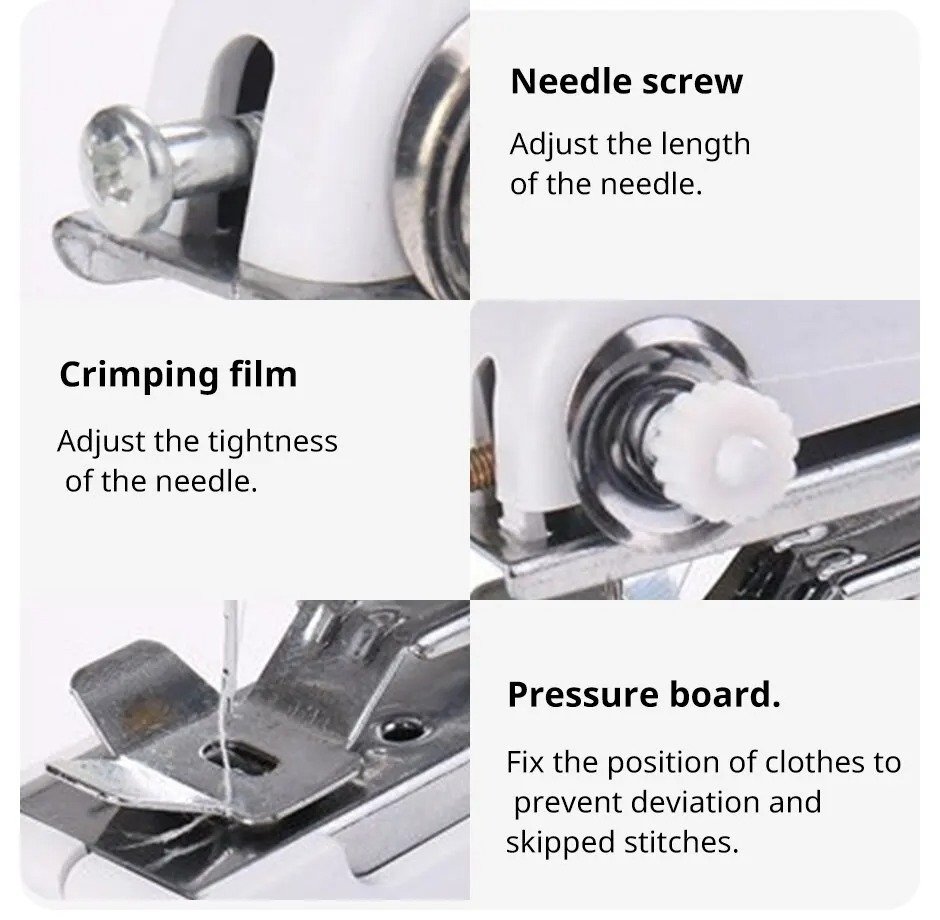 Needle screw

Adjust the length of the needle.

Crimping film

Adjust the tightness of the needle.

Pressure board.

Fix the position of clothes to prevent deviation and skipped stitches.