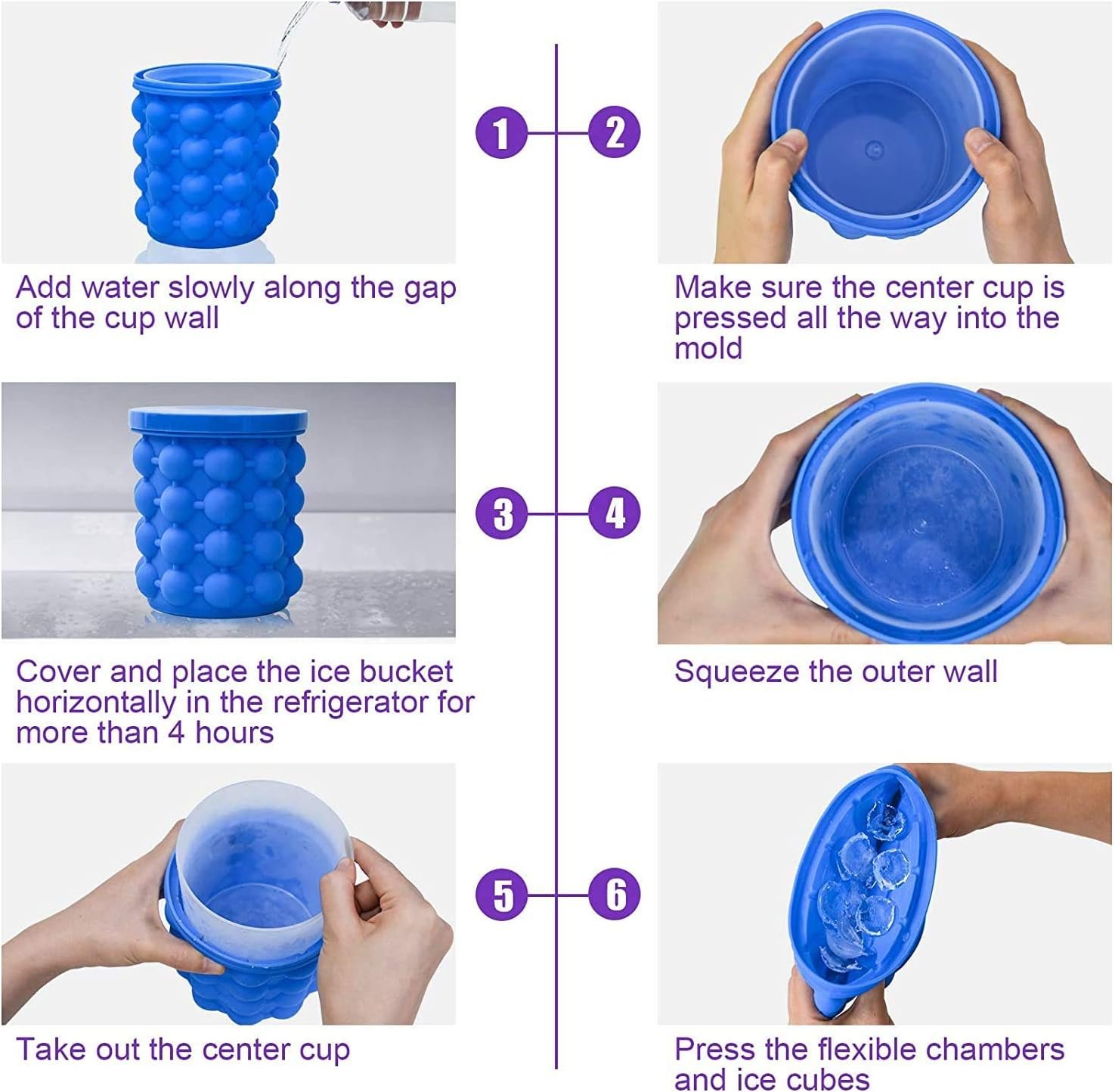 1

Add water slowly along the gap of the cup wall

2

Make sure the center cup is pressed all the way into the mold

3

Cover and place the ice bucket horizontally in the refrigerator for more than 4 hours

4

Squeeze the outer wall

5

Take out the center cup

6

Press the flexible chambers and ice cubes