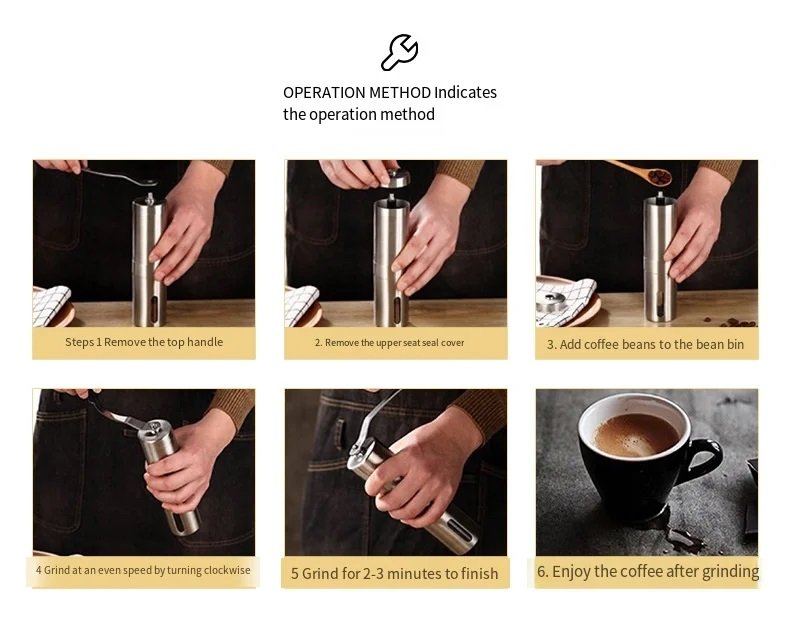 OPERATION METHOD Indicates the operation method

Steps 1 Remove the top handle

2. Remove the upper seat seal cover

3. Add coffee beans to the bean bin

4 Grind at an even speed by turning clockwise

5 Grind for 2-3 minutes to finish

6. Enjoy the coffee after grinding