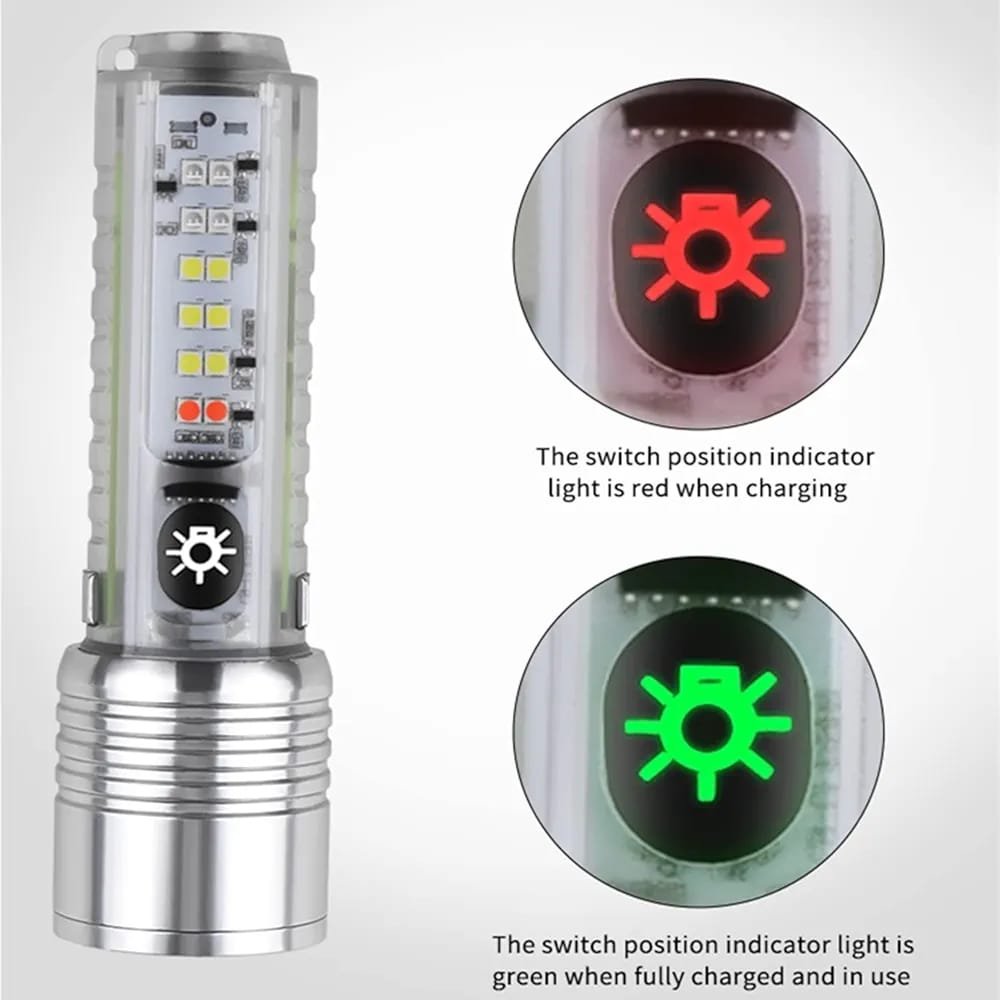 The switch position indicator light is red when charging

The switch position indicator light is green when fully charged and in use