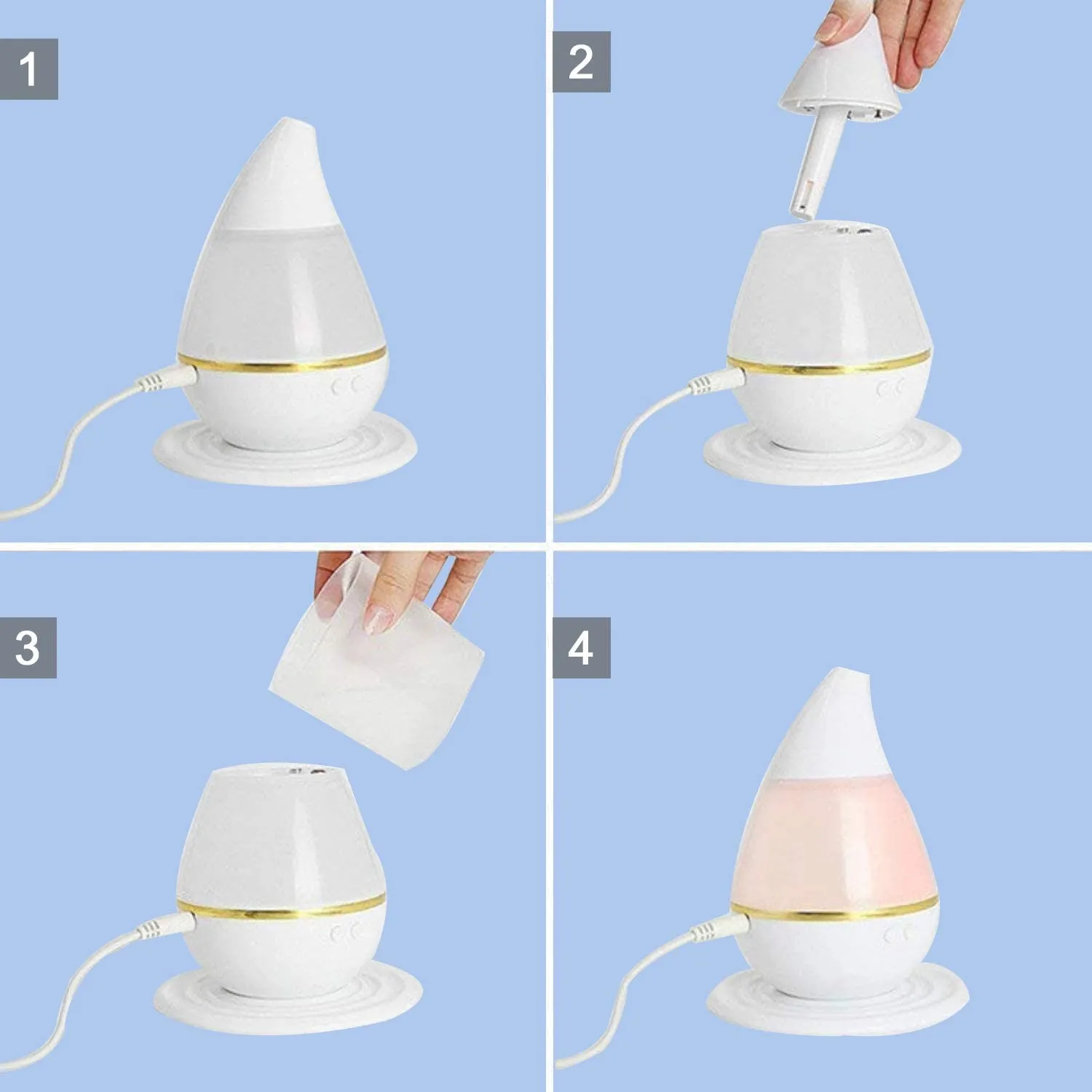 1

2

3

4