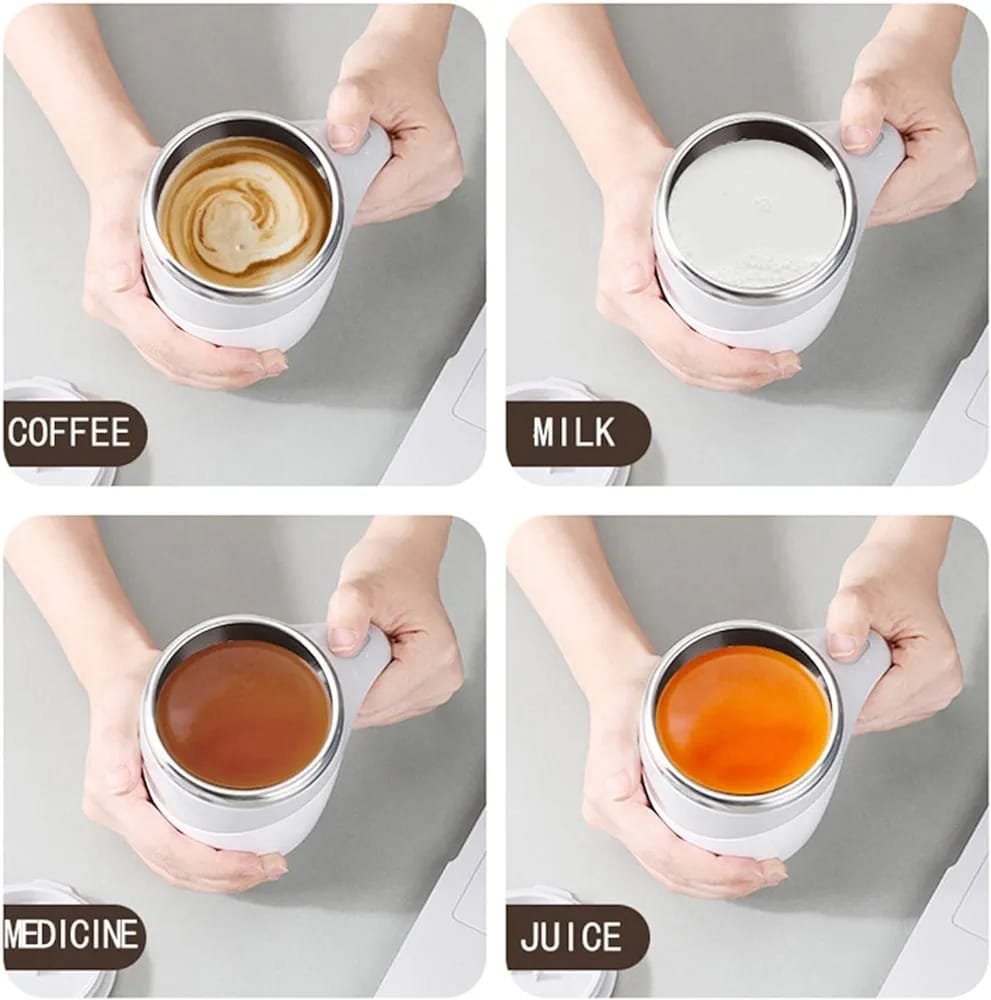 COFFEE

MILK

MEDICINE

JUICE