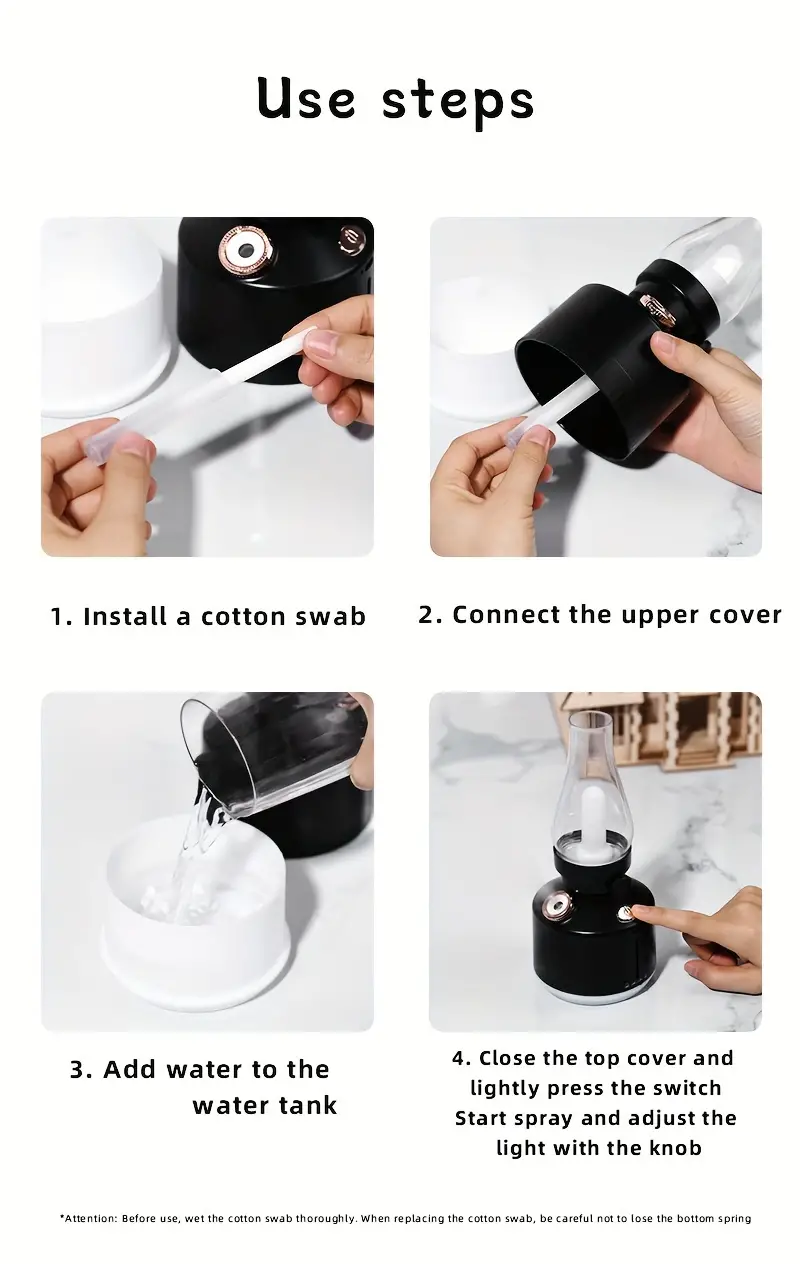 Use steps

1. Install a cotton swab

2. Connect the upper cover

3. Add water to the water tank

4. Close the top cover and lightly press the switch Start spray and adjust the light with the knob

*Attention: Before use, wet the cotton swab thoroughly. When replacing the cotton swab, be careful not to lose the bottom spring