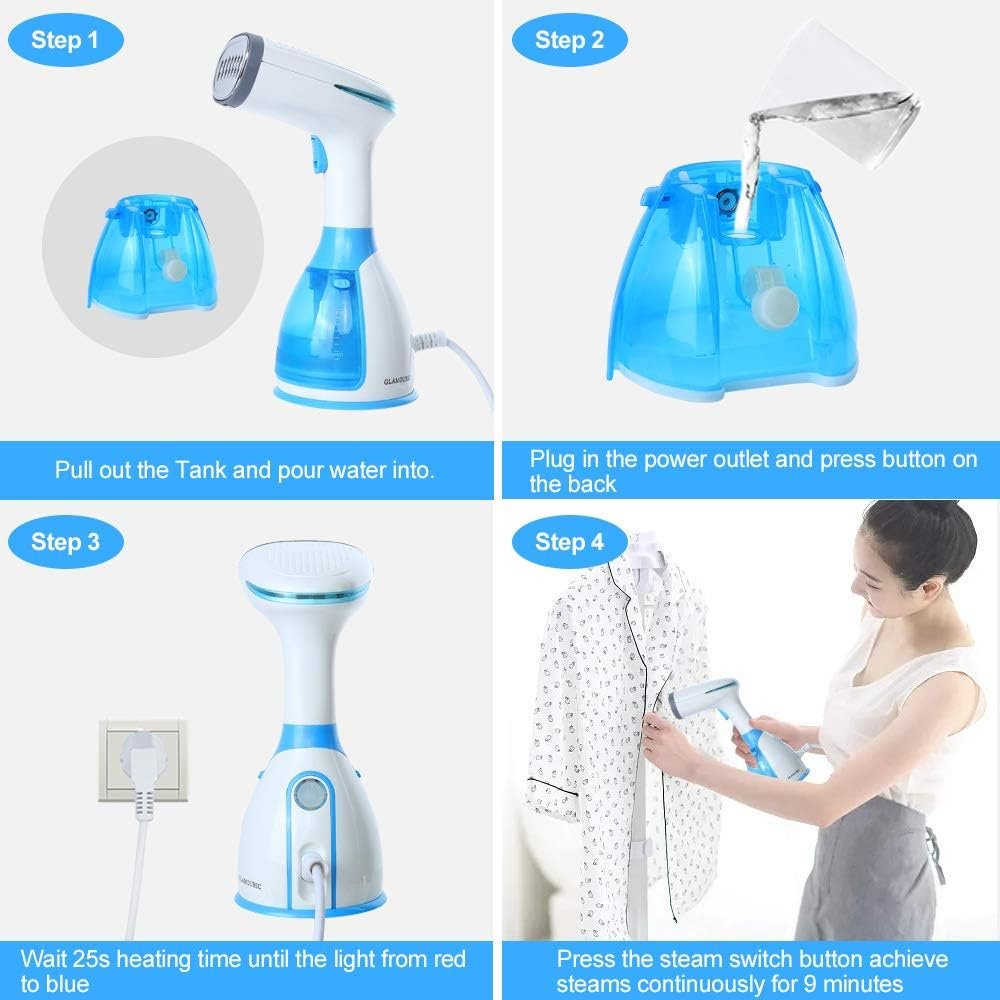 Step 1

GLAMOURIC

Pull out the Tank and pour water into.

Step 2

Plug in the power outlet and press button on the back

Step 3

GLAMOURIC

Wait 25s heating time until the light from red to blue

Step 4

Press the steam switch button achieve steams continuously for 9 minutes