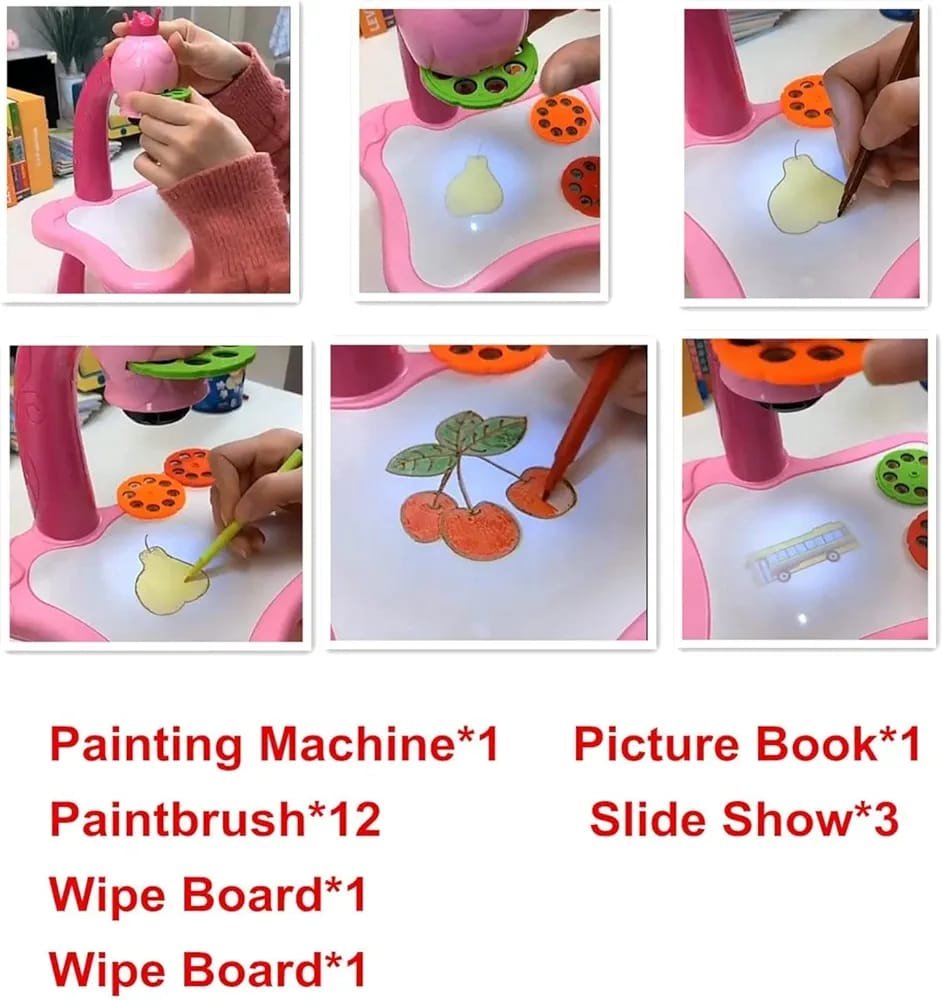 Painting Machine*1

Paintbrush*12

Wipe Board*1

Wipe Board*1

Picture Book*1

Slide Show*3