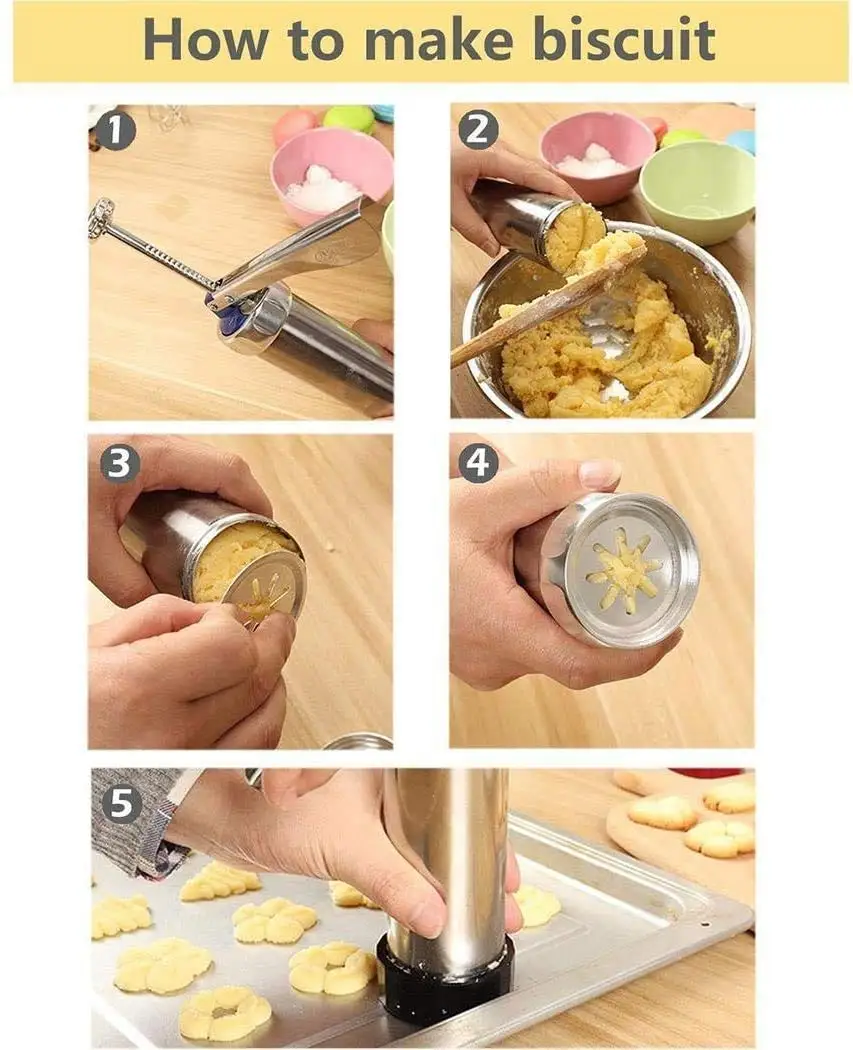 How to make biscuit

1

2

3

4

5