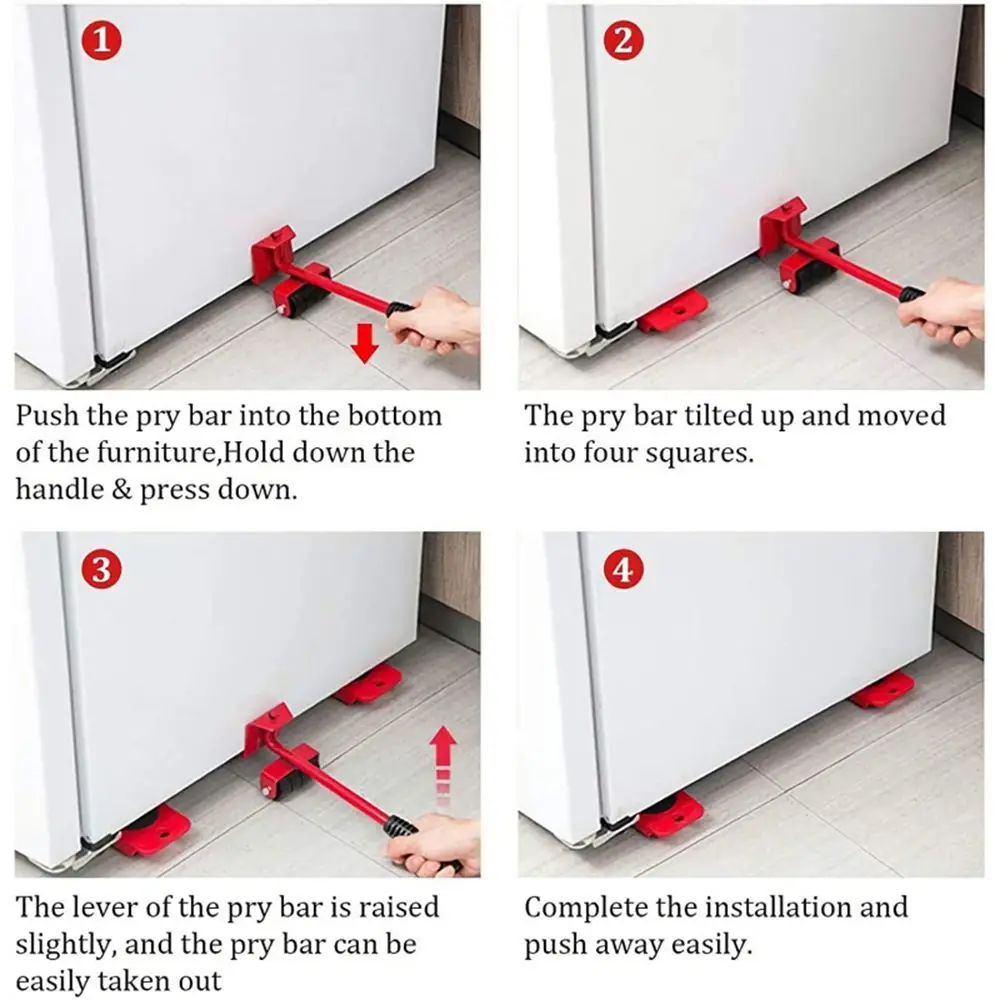 1

Push the pry bar into the bottom of the furniture,Hold down the handle & press down.

2

The pry bar tilted up and moved into four squares.

3

The lever of the pry bar is raised slightly, and the pry bar can be easily taken out

4

Complete the installation and push away easily.