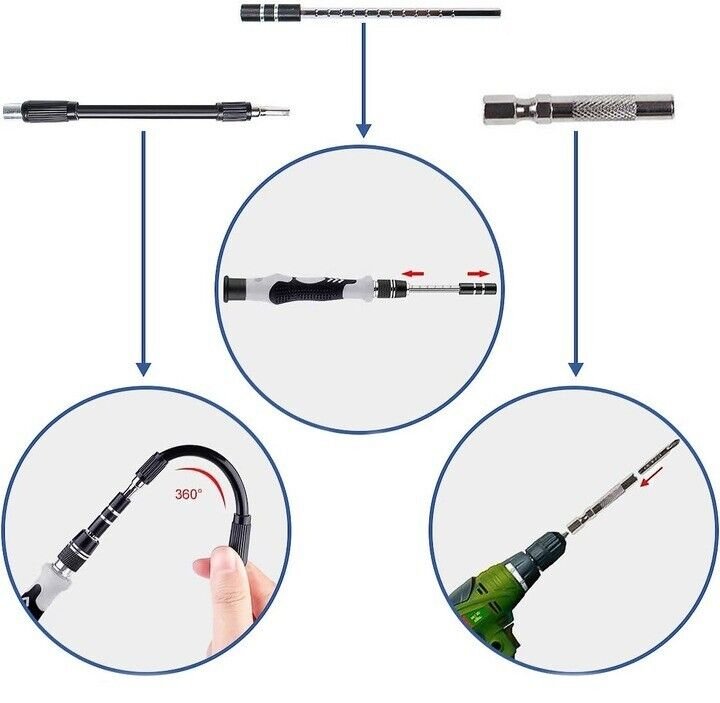 360°