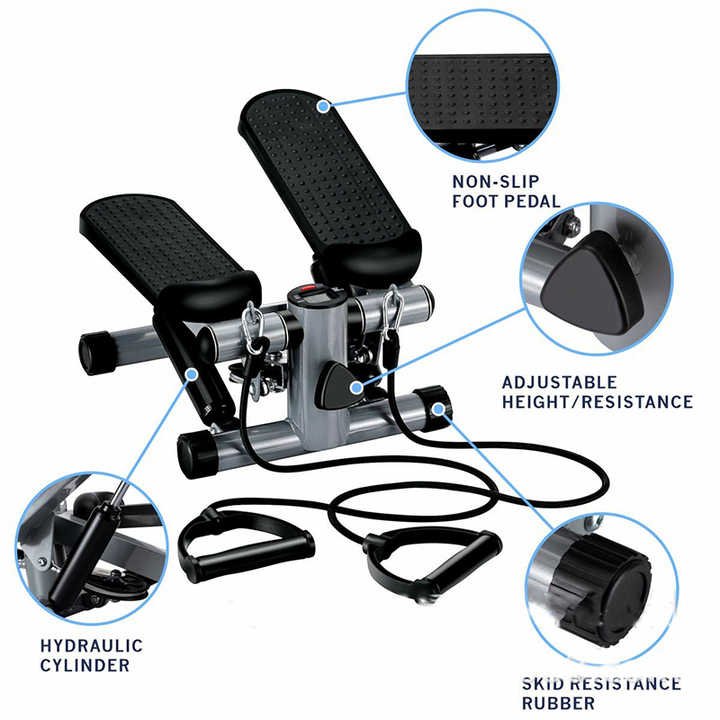 NON-SLIP FOOT PEDAL

ADJUSTABLE HEIGHT/RESISTANCE

HYDRAULIC CYLINDER

SKID RESISTANCE RUBBER