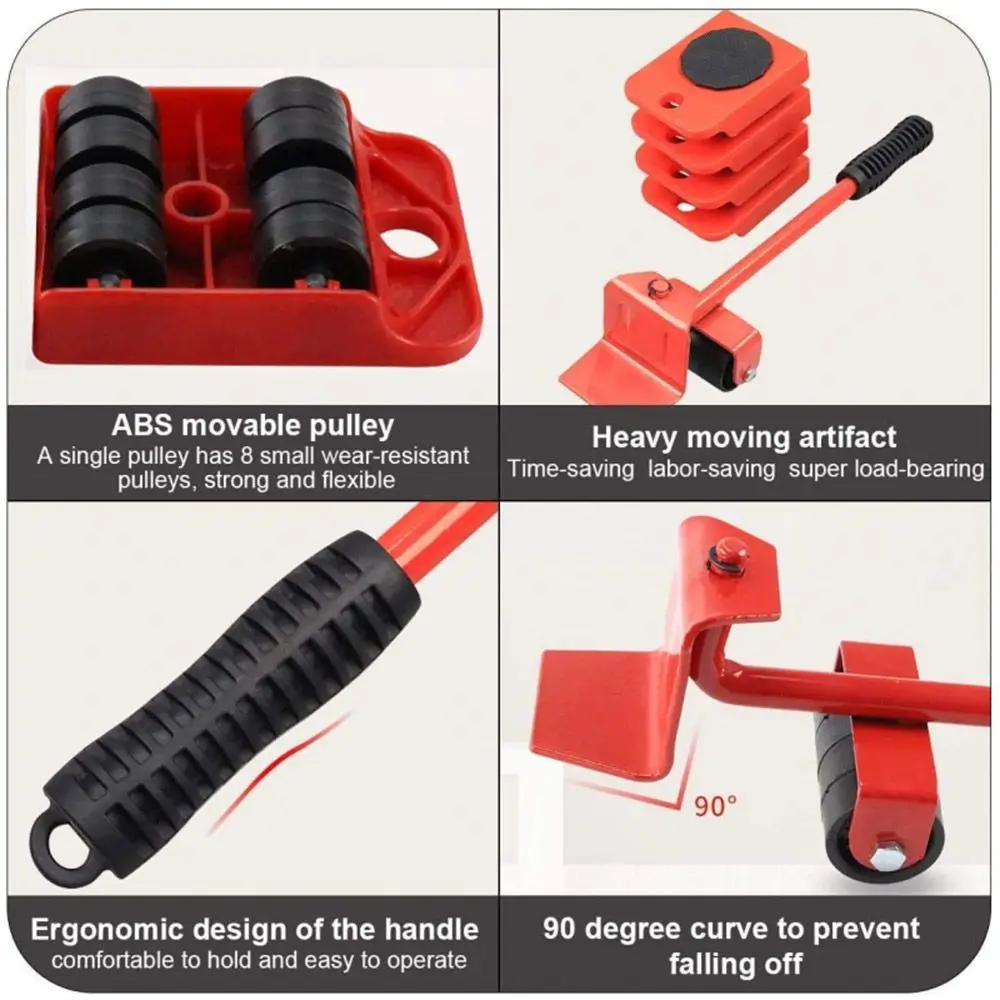 ABS movable pulley
A single pulley has 8 small wear-resistant pulleys, strong and flexible

Heavy moving artifact
Time-saving labor-saving super load-bearing

90°

Ergonomic design of the handle
comfortable to hold and easy to operate

90 degree curve to prevent falling off