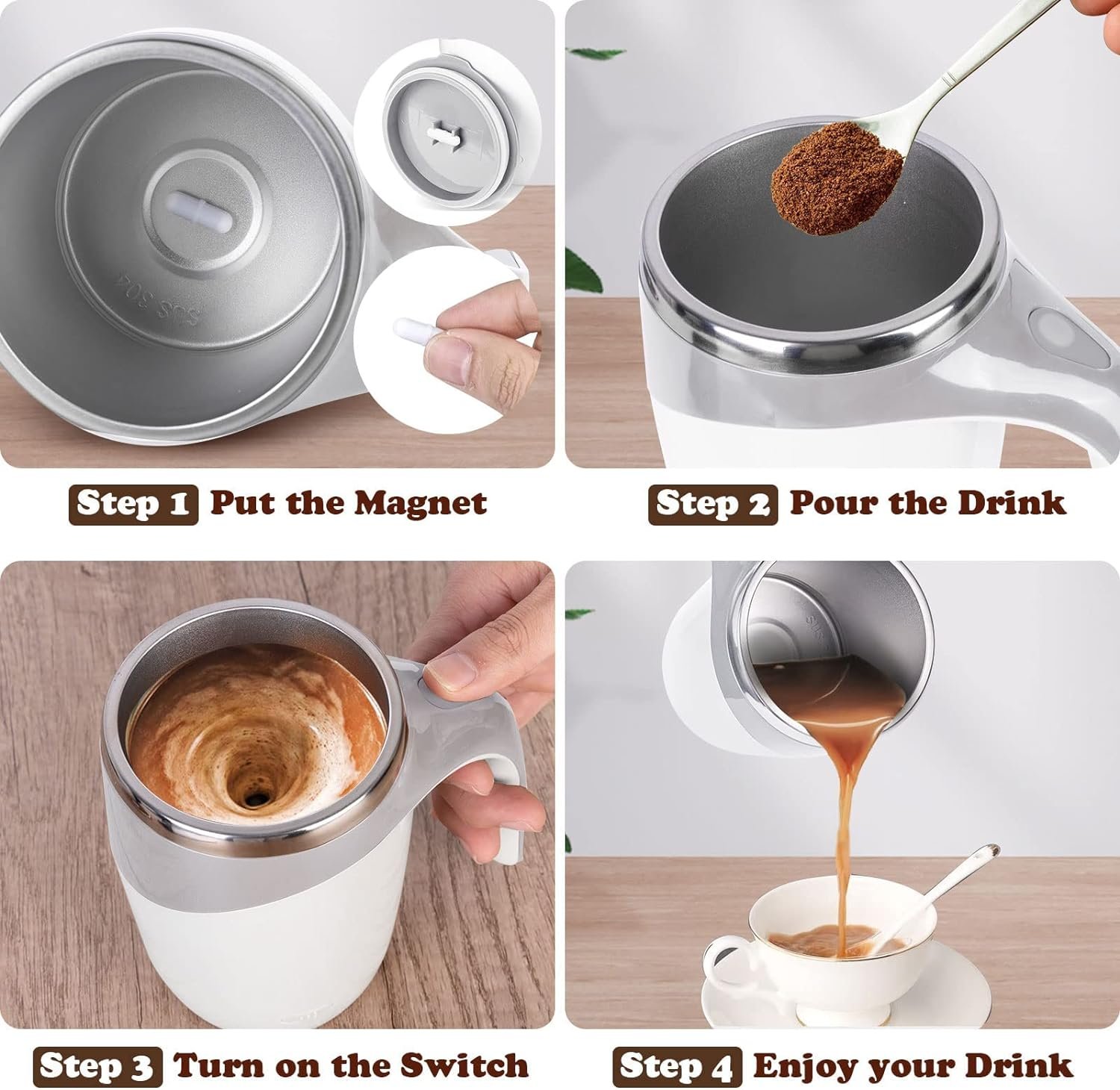 SUS 304

Step 1 Put the Magnet

Step 2 Pour the Drink

SUS

Step 3 Turn on the Switch

Step 4 Enjoy your Drink