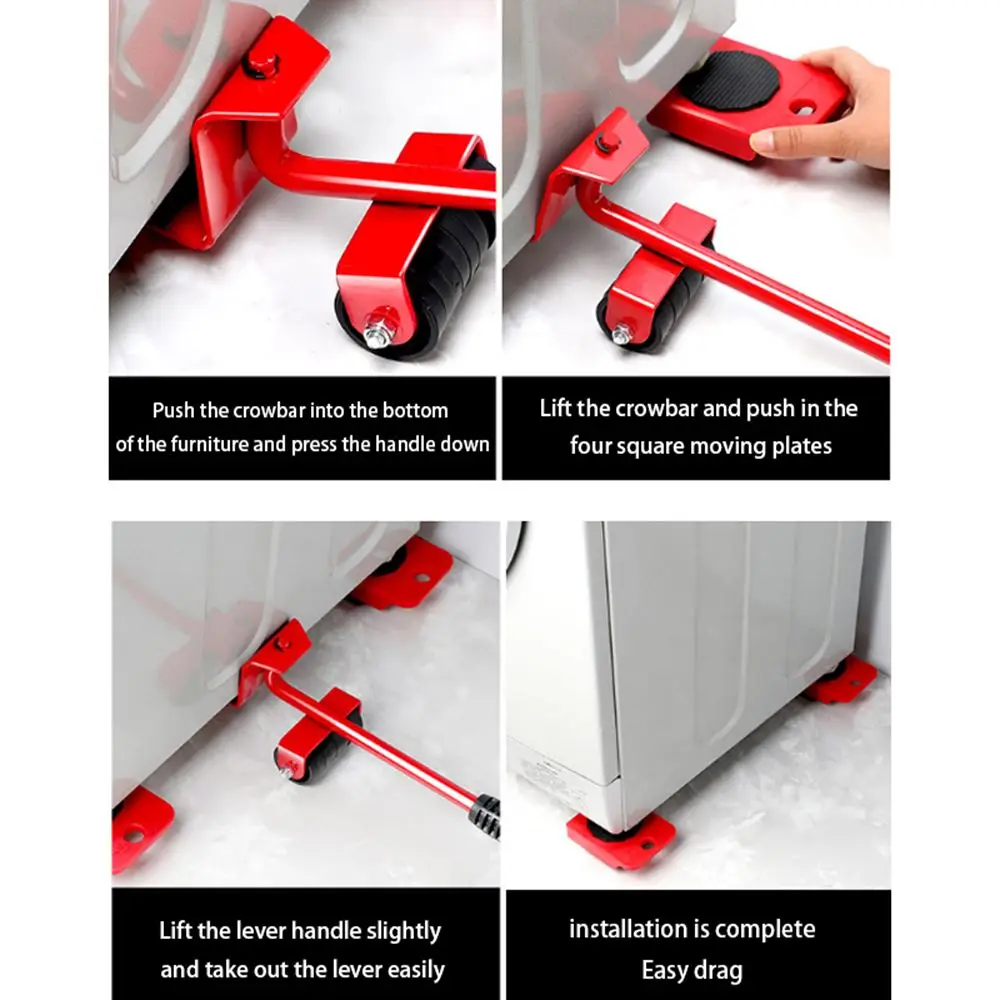 Push the crowbar into the bottom of the furniture and press the handle down

Lift the crowbar and push in the four square moving plates

Lift the lever handle slightly and take out the lever easily

installation is complete
Easy drag