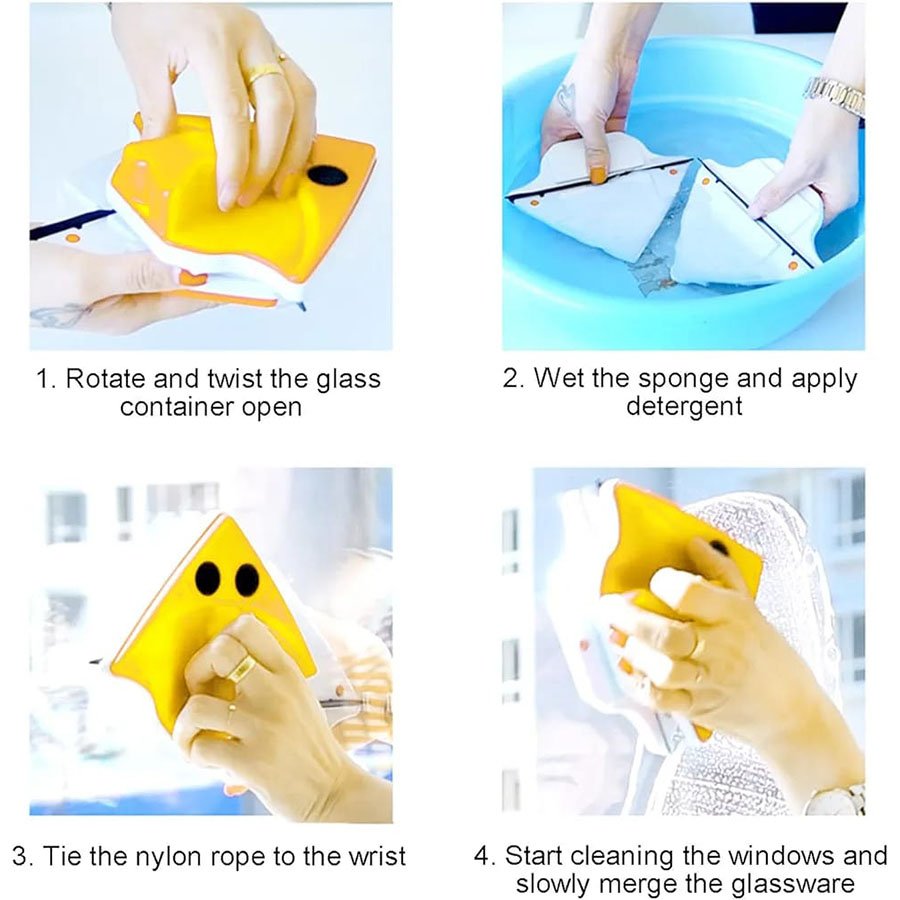 1. Rotate and twist the glass container open

2. Wet the sponge and apply detergent

3. Tie the nylon rope to the wrist

4. Start cleaning the windows and slowly merge the glassware