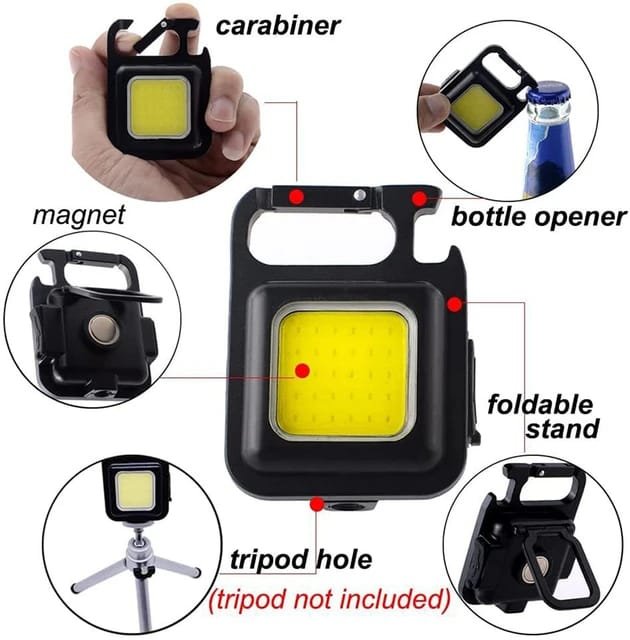 carabiner

magnet

bottle opener

foldable stand

tripod hole

(tripod not included)