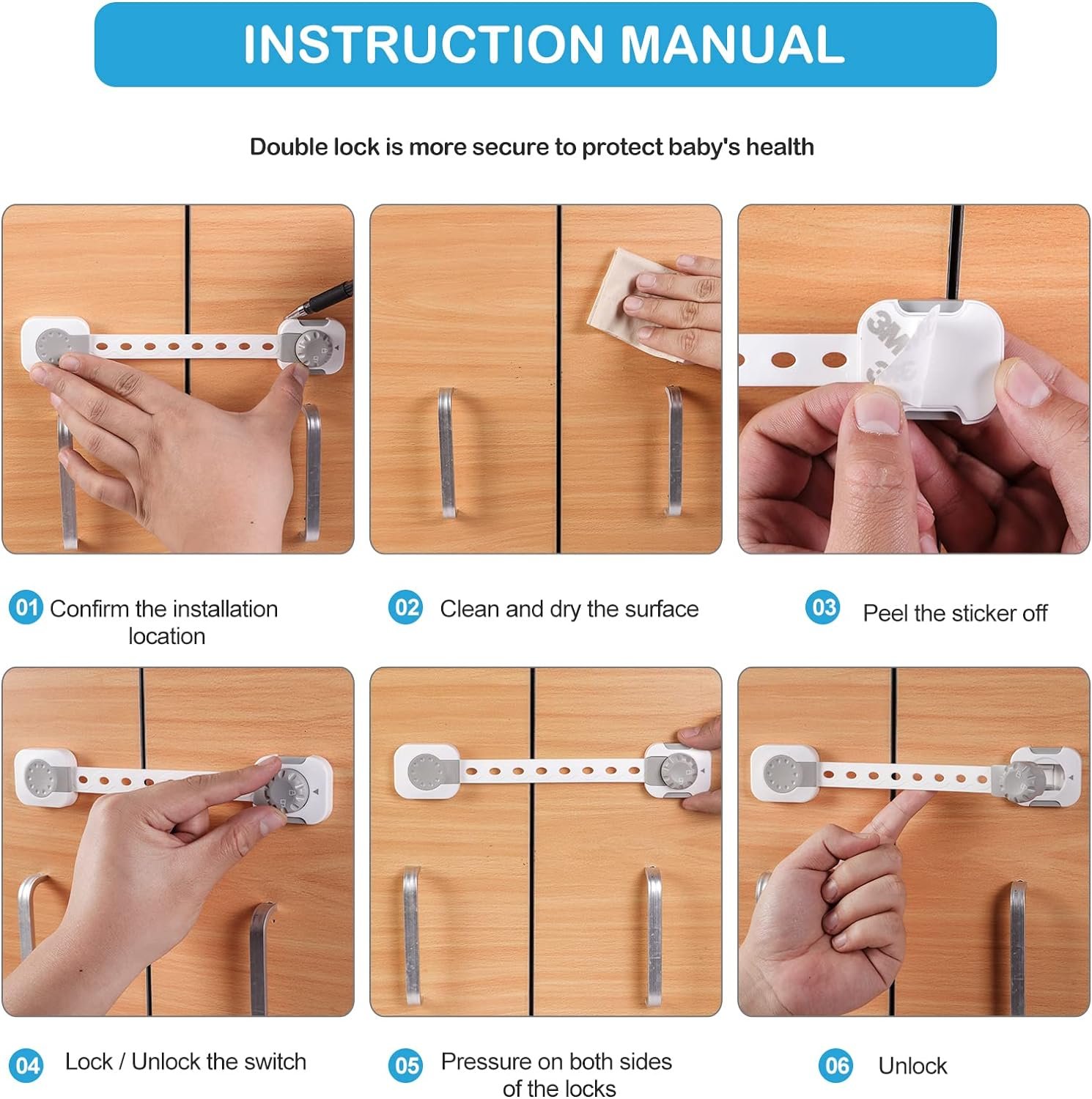 INSTRUCTION MANUAL

Double lock is more secure to protect baby's health

3M

01 Confirm the installation location

02 Clean and dry the surface

03 Peel the sticker off

04 Lock / Unlock the switch

05 Pressure on both sides of the locks

06 Unlock