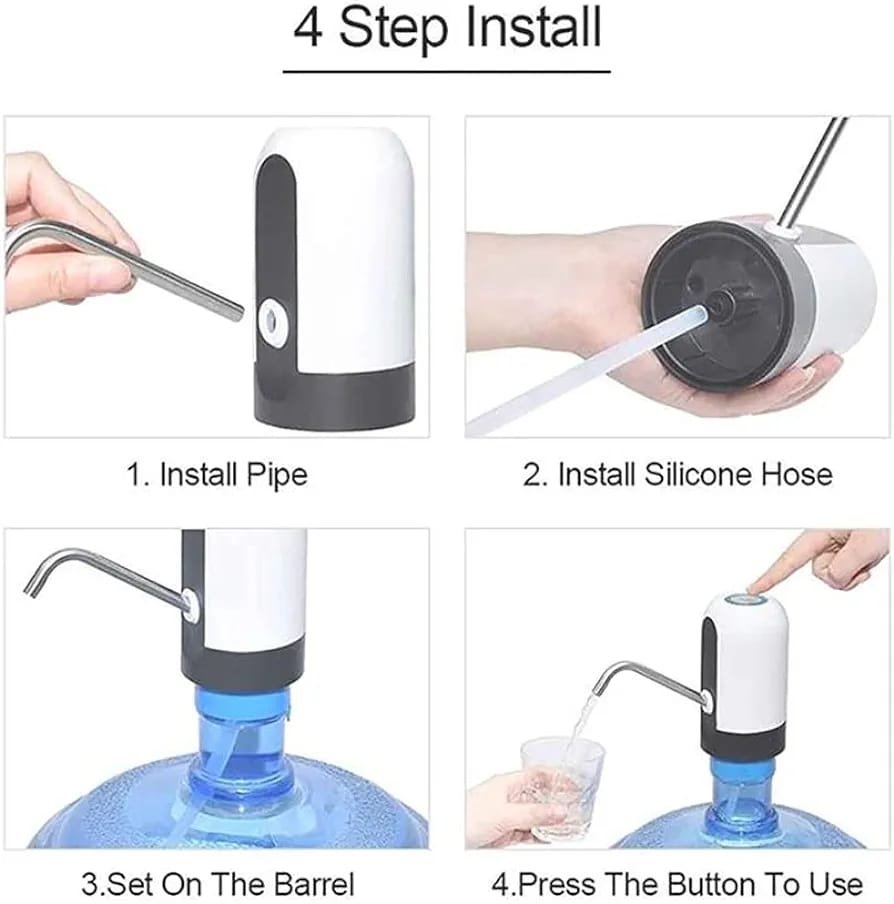 4 Step Install

1. Install Pipe

2. Install Silicone Hose

3.Set On The Barrel

4.Press The Button To Use