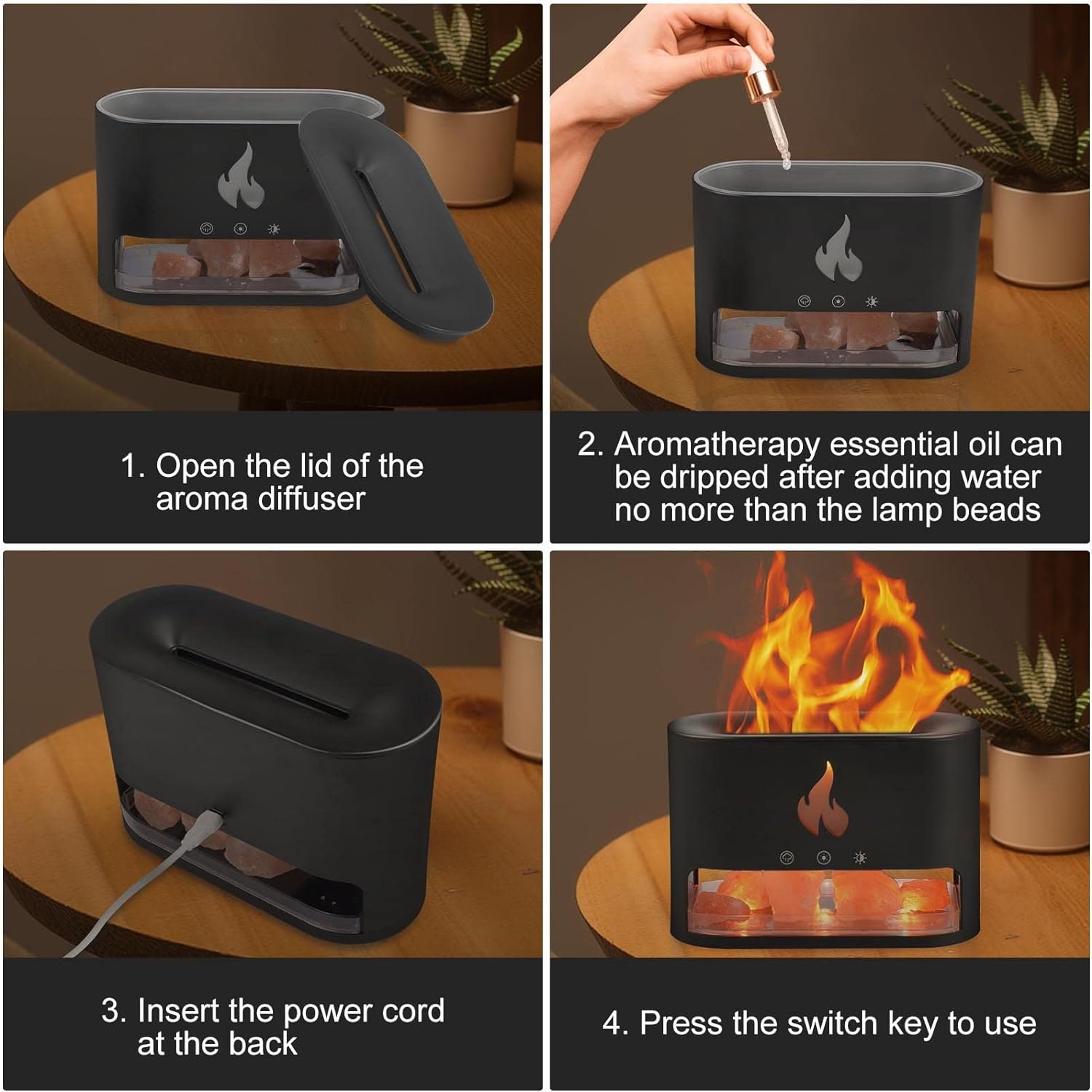 1. Open the lid of the aroma diffuser

2. Aromatherapy essential oil can be dripped after adding water no more than the lamp beads

3. Insert the power cord at the back

4. Press the switch key to use