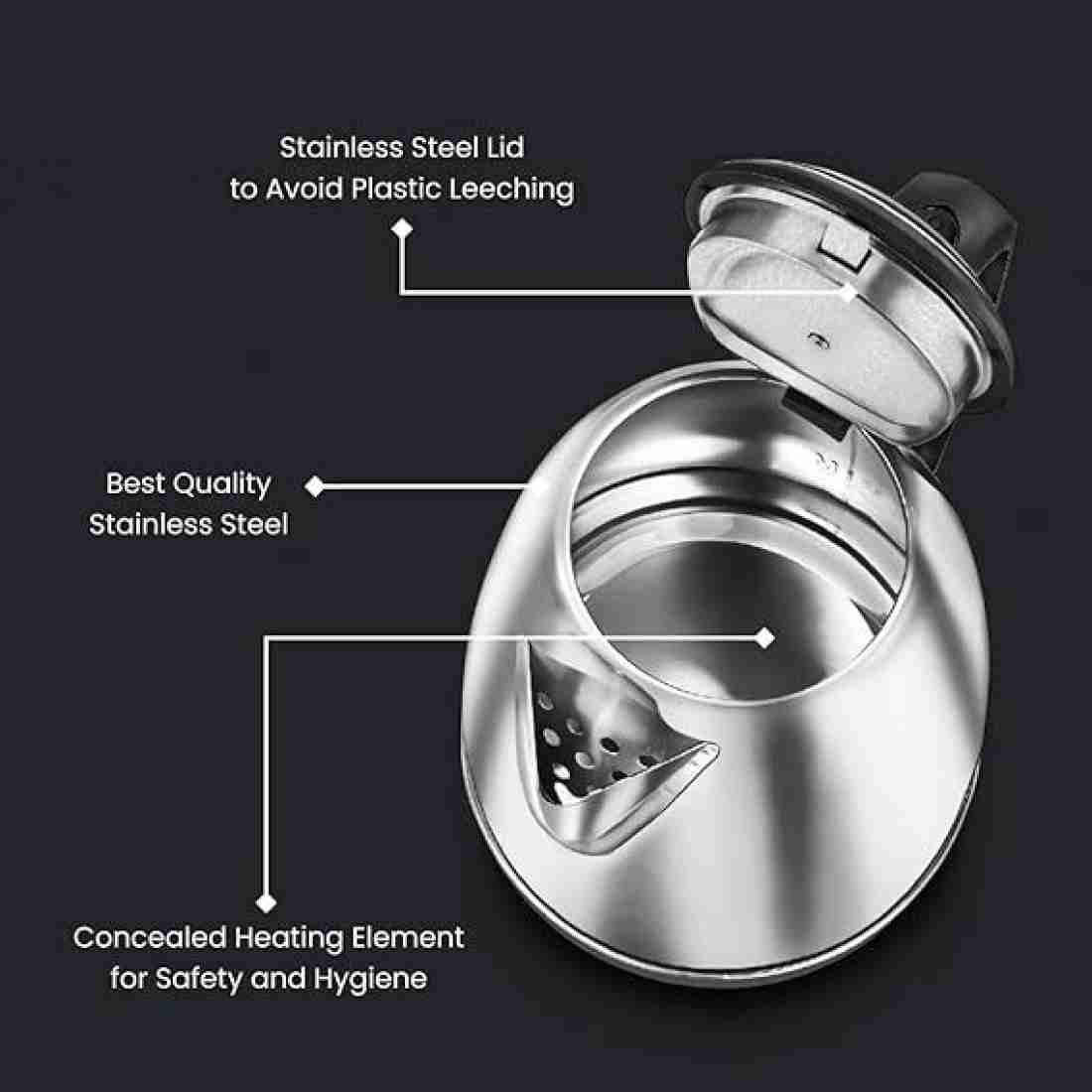 Stainless Steel Lid
to Avoid Plastic Leeching

Best Quality
Stainless Steel

Concealed Heating Element
for Safety and Hygiene