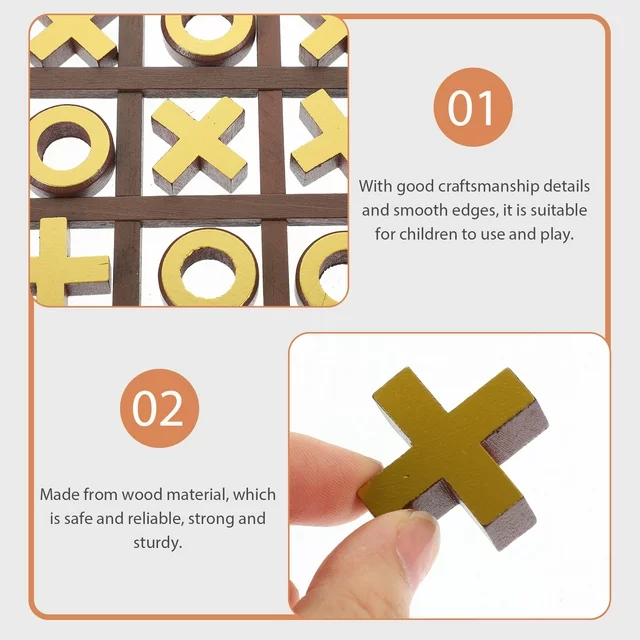 01

With good craftsmanship details and smooth edges, it is suitable for children to use and play.

02

Made from wood material, which is safe and reliable, strong and sturdy.