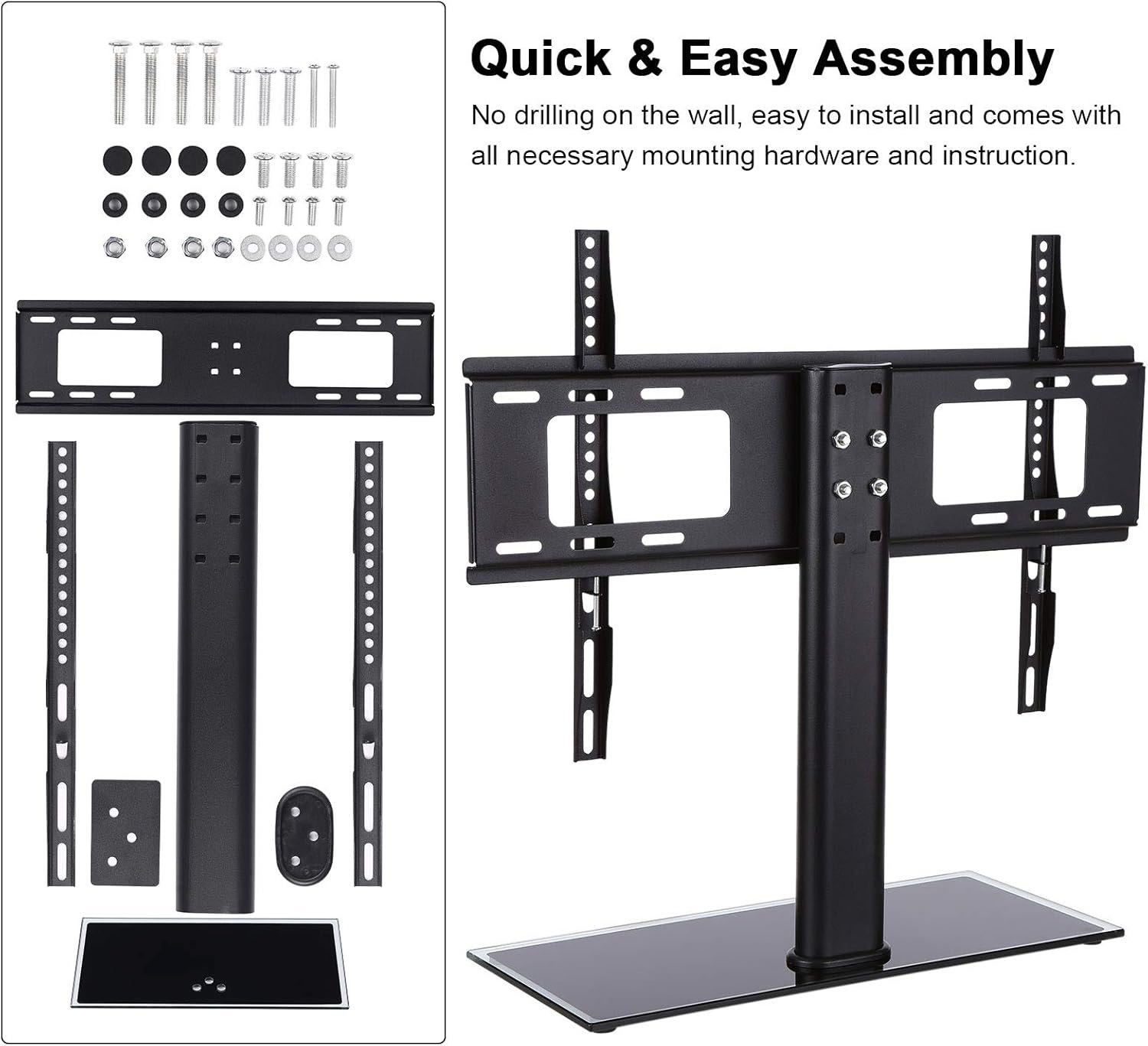 Quick & Easy Assembly

No drilling on the wall, easy to install and comes with all necessary mounting hardware and instruction.