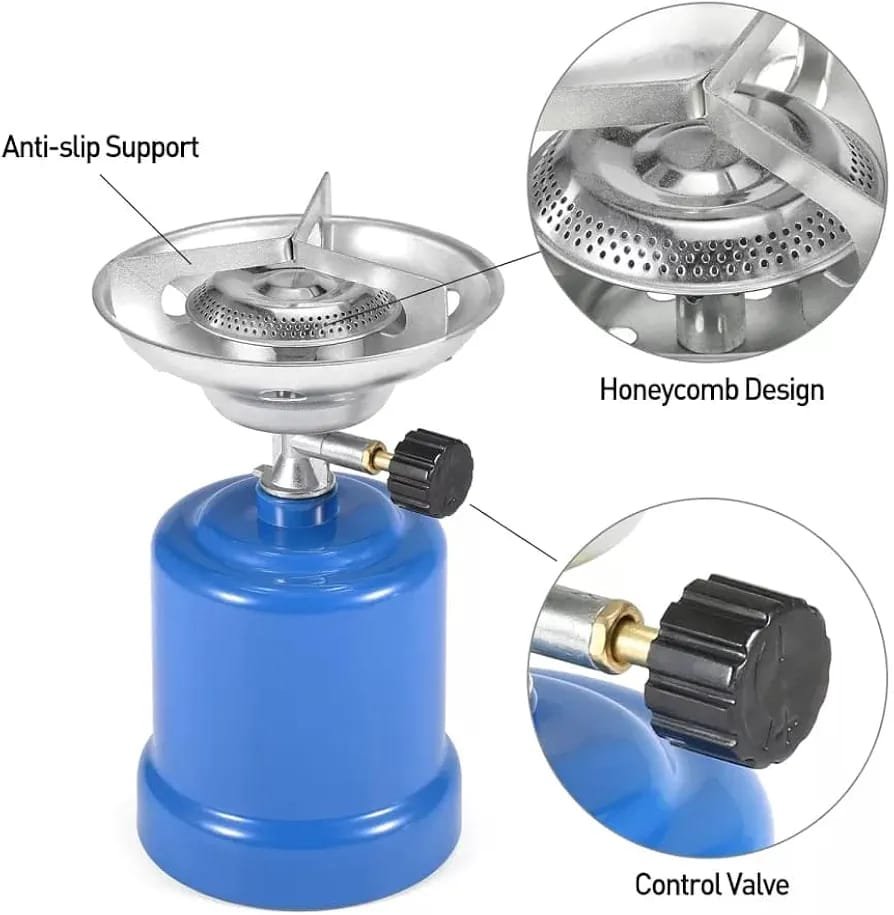 Anti-slip Support

Honeycomb Design

Control Valve