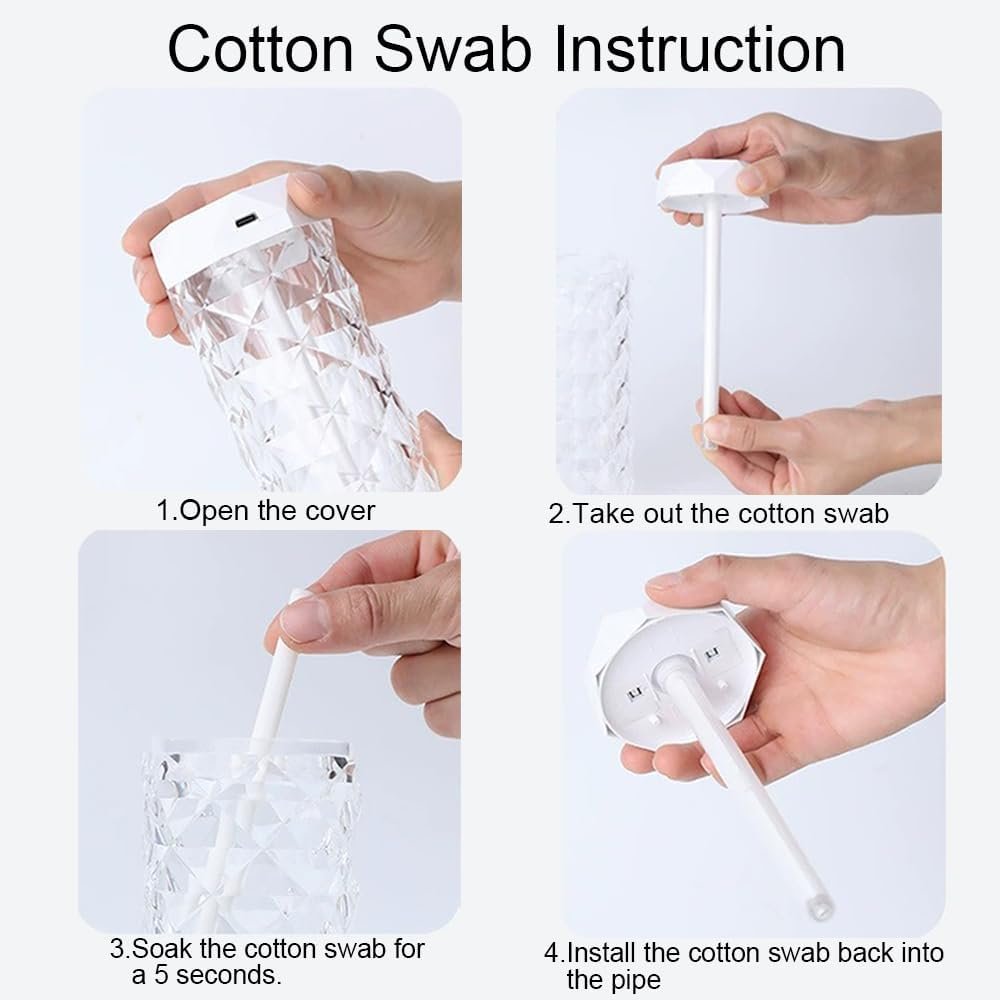 Cotton Swab Instruction

1.Open the cover

2.Take out the cotton swab

3.Soak the cotton swab for a 5 seconds.

4.Install the cotton swab back into the pipe