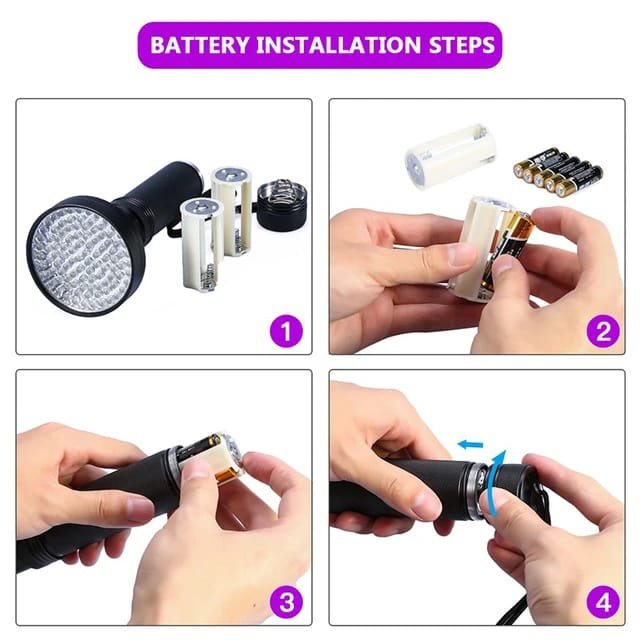 BATTERY INSTALLATION STEPS

1

2

3

4