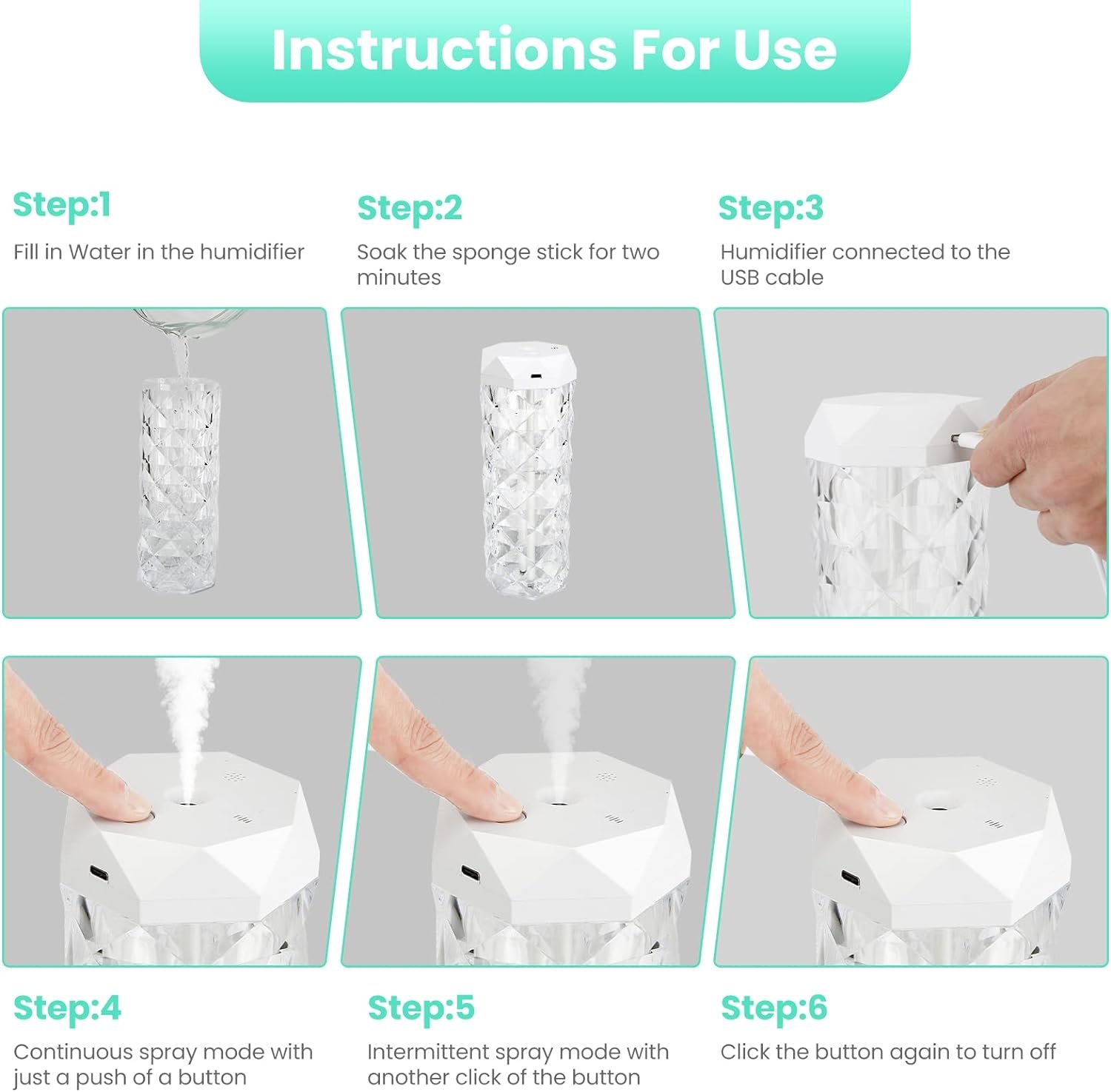 Instructions For Use

Step:1
Fill in Water in the humidifier

Step:2
Soak the sponge stick for two minutes

Step:3
Humidifier connected to the USB cable

Step:4
Continuous spray mode with just a push of a button

Step:5
Intermittent spray mode with another click of the button

Step:6
Click the button again to turn off