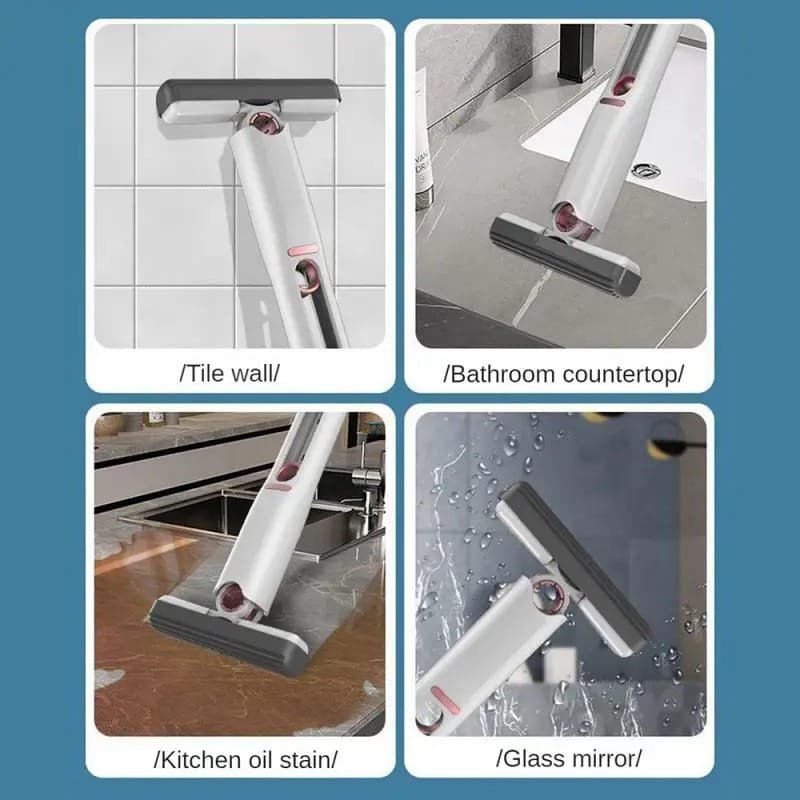 /Tile wall/

/Bathroom countertop/

/Kitchen oil stain/

/Glass mirror/