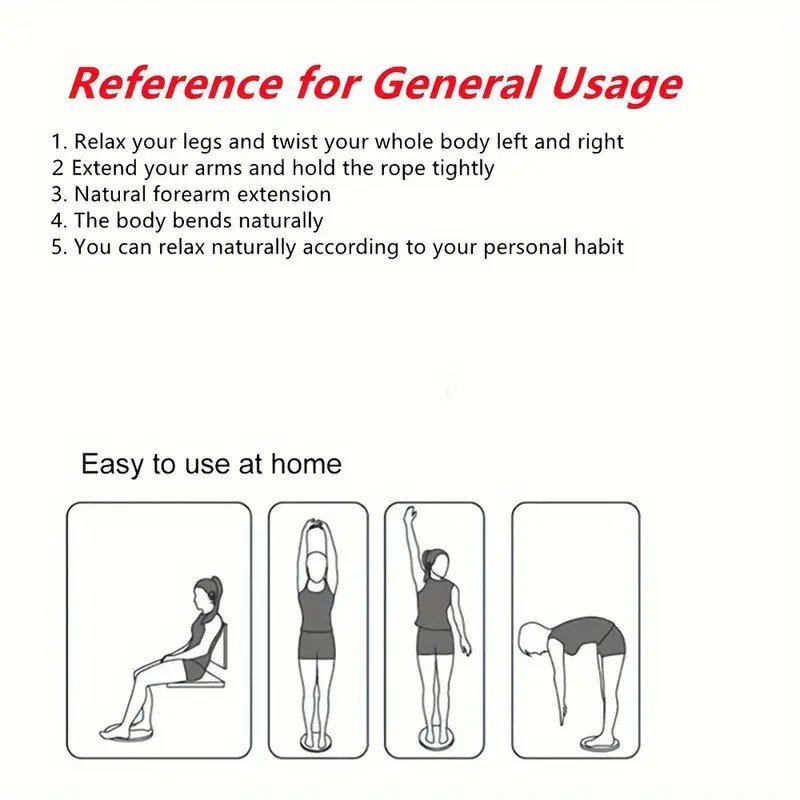 Reference for General Usage

1. Relax your legs and twist your whole body left and right
2 Extend your arms and hold the rope tightly
3. Natural forearm extension
4. The body bends naturally
5. You can relax naturally according to your personal habit

Easy to use at home