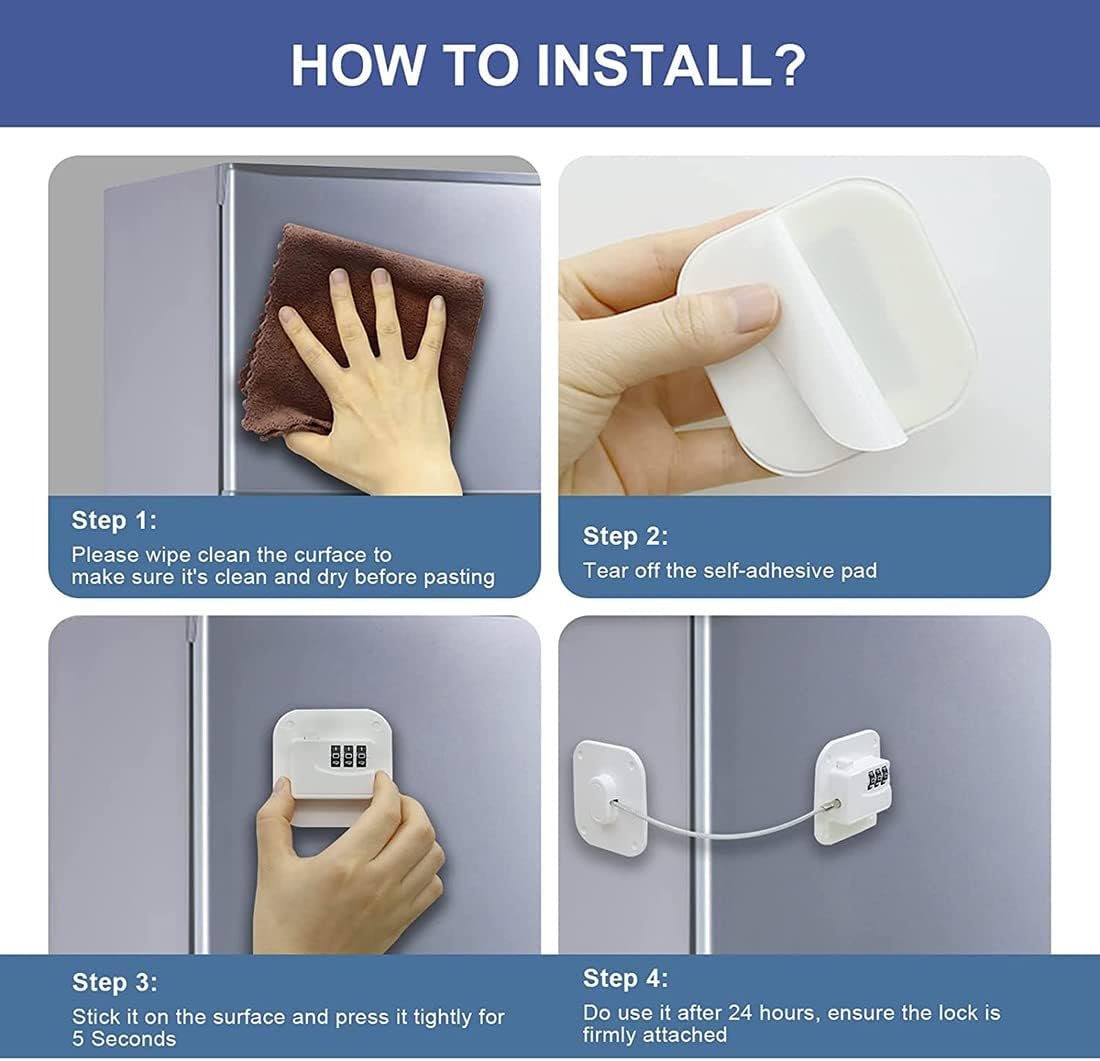 HOW TO INSTALL?

Step 1:
Please wipe clean the curface to make sure it's clean and dry before pasting

Step 2:
Tear off the self-adhesive pad

Step 3:
Stick it on the surface and press it tightly for 5 Seconds

Step 4:
Do use it after 24 hours, ensure the lock is firmly attached