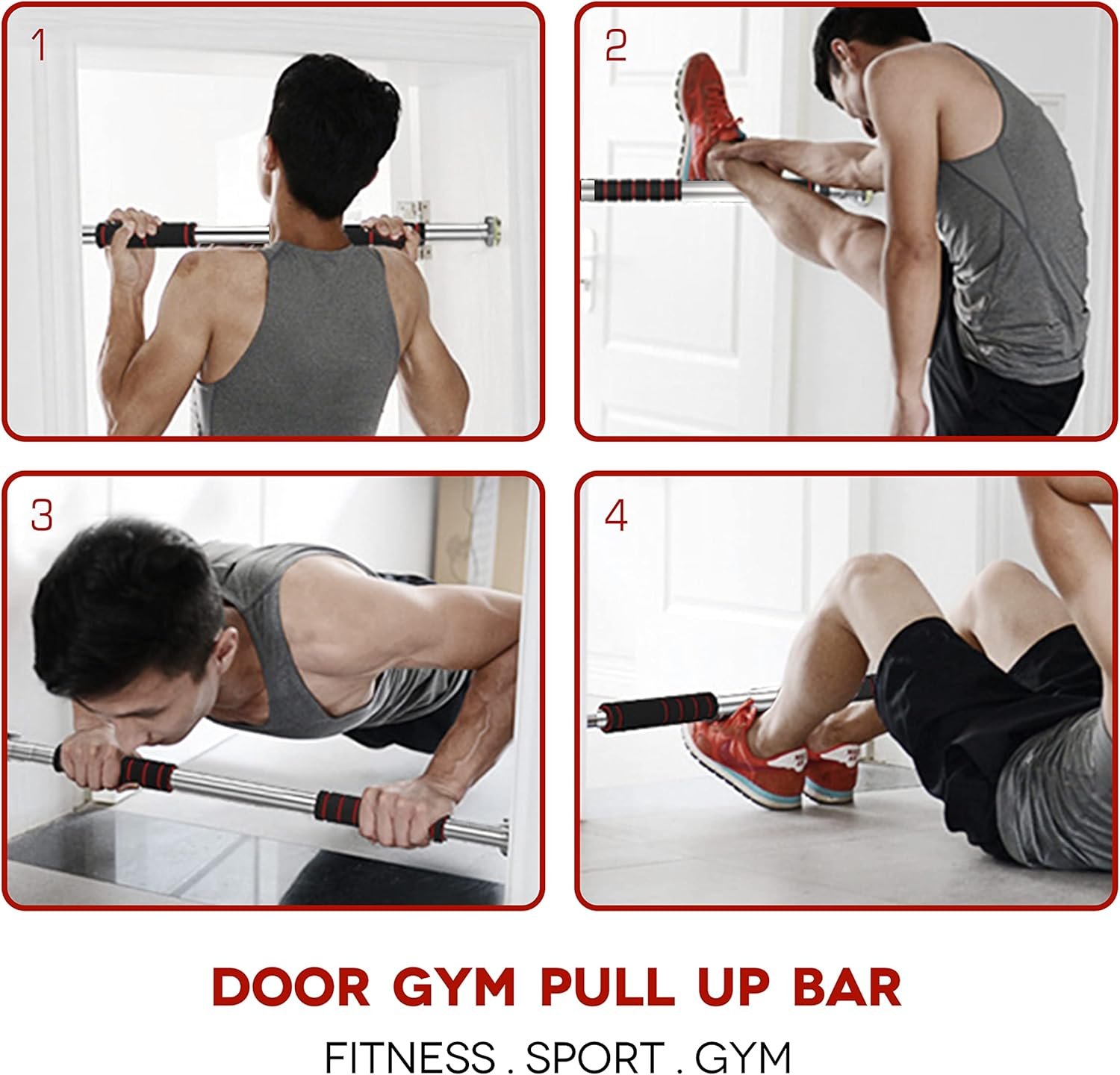 1

2

3

4

DOOR GYM PULL UP BAR

FITNESS . SPORT . GYM